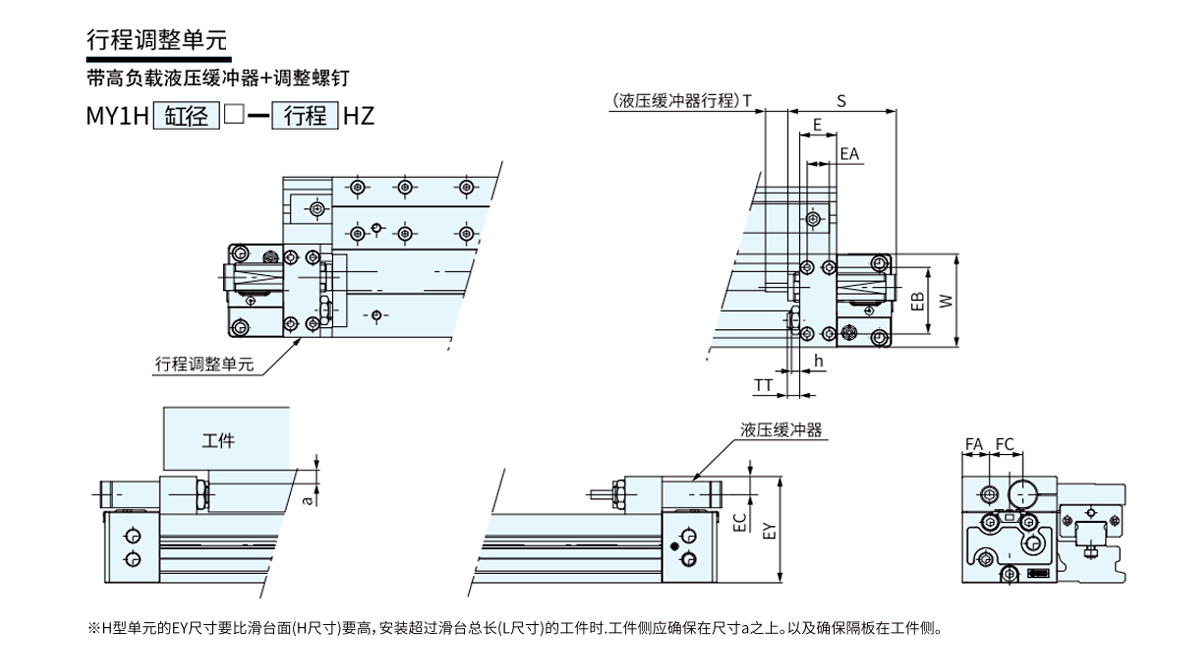 行程调整单元

带高负载液压缓冲器+调整螺钉

MY1H 缸径 □— 行程 HZ

行程调整单元

(液压缓冲器行程) T

S

E

EA

EB

W

h

TT

工件

a

液压缓冲器

EC

EY

FA FC

※H型单元的EY尺寸要比滑台面(H尺寸)要高，安装超过滑台总长(L尺寸)的工件时.工件侧应确保在尺寸a之上。以及确保隔板在工件侧。