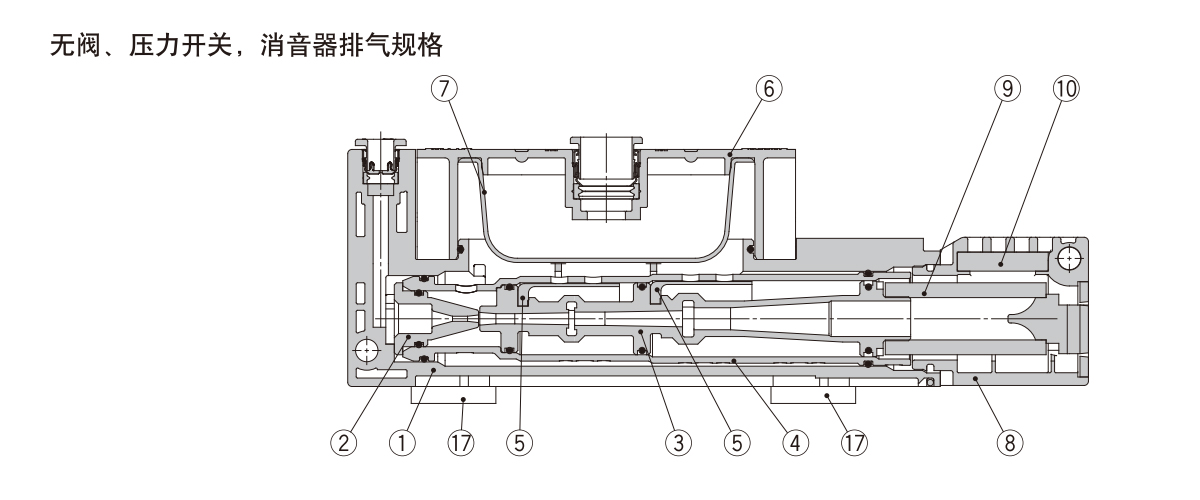 无阀、压力开关，消音器排气规格

⑦ ⑥ ⑨ ⑩

② ① ⑰ ⑤ ③ ⑤ ④ ⑰ ⑧