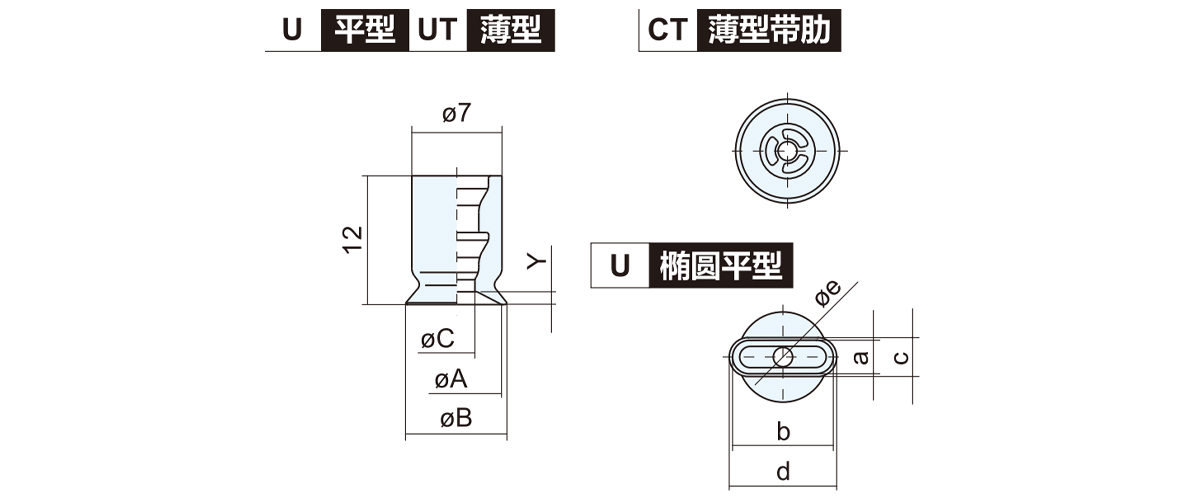 U 平型 UT 薄型

CT 薄型带肋

ø7

12

Y

øC

øA

øB

U 椭圆平型

øe

a

c

b

d