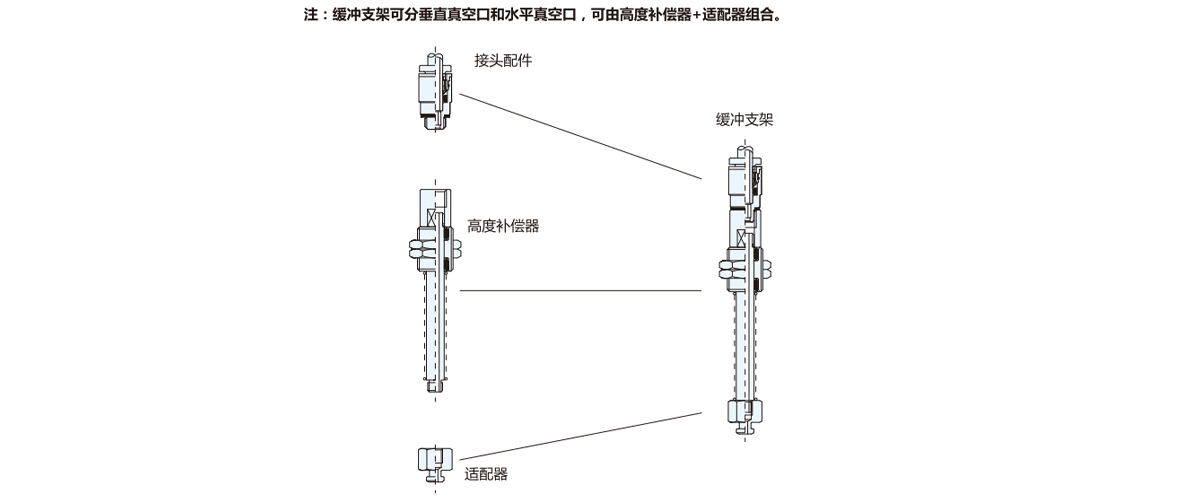 注：缓冲支架可分垂直真空口和水平真空口，可由高度补偿器+适配器组合。

接头配件

缓冲支架

高度补偿器

适配器