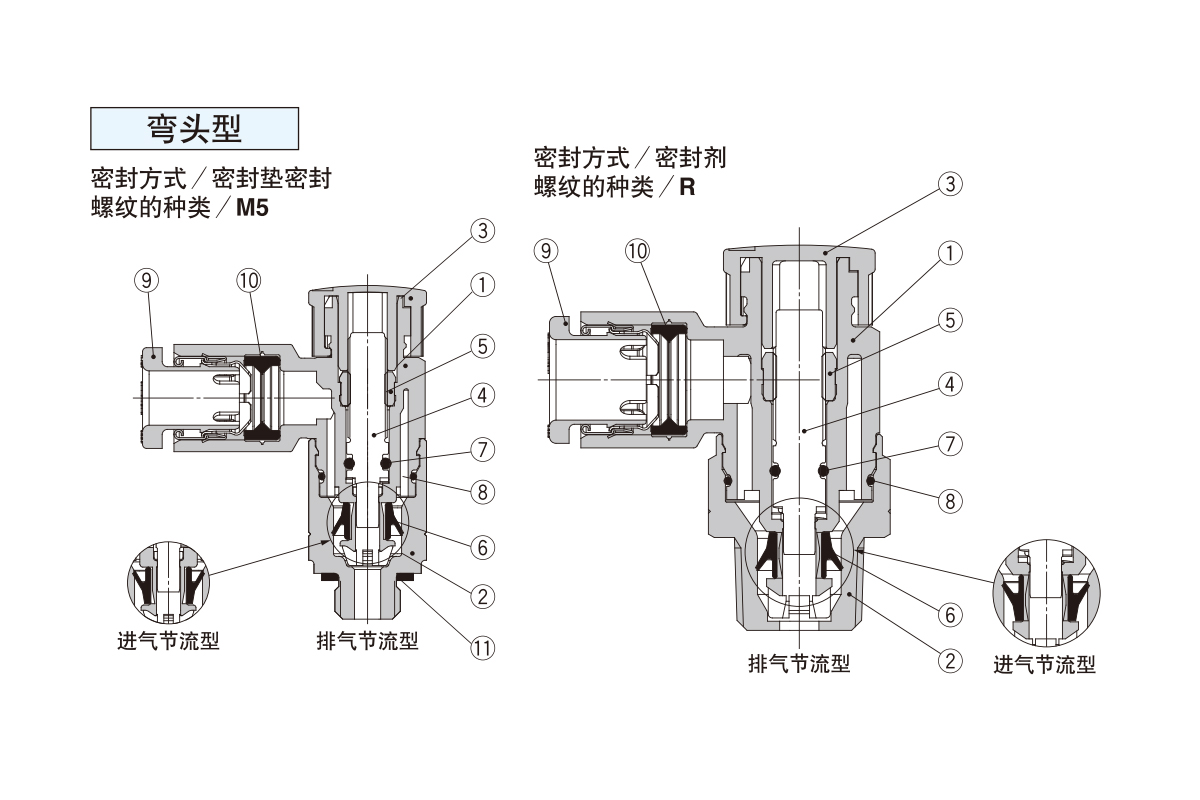 弯头型

密封方式／密封垫密封
螺纹的种类／M5

⑨ ⑩ ③ ① ⑤ ④ ⑦ ⑧ ⑥ ② ⑪

进气节流型　排气节流型

密封方式／密封剂
螺纹的种类／R

⑨ ⑩ ③ ① ⑤ ④ ⑦ ⑧ ⑥ ②

排气节流型　进气节流型